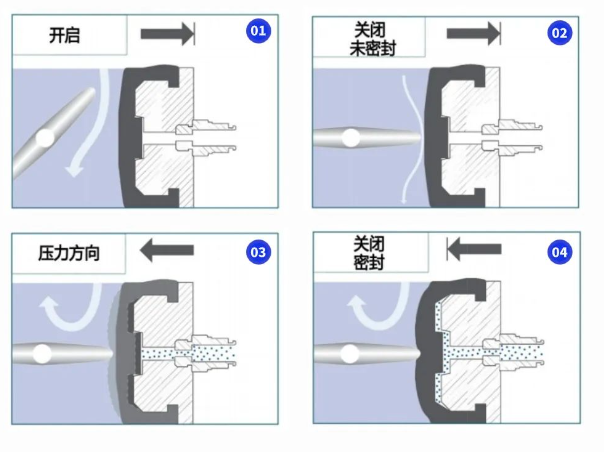 开启

01

关闭
未密封

02

压力方向

03

关闭
密封

04