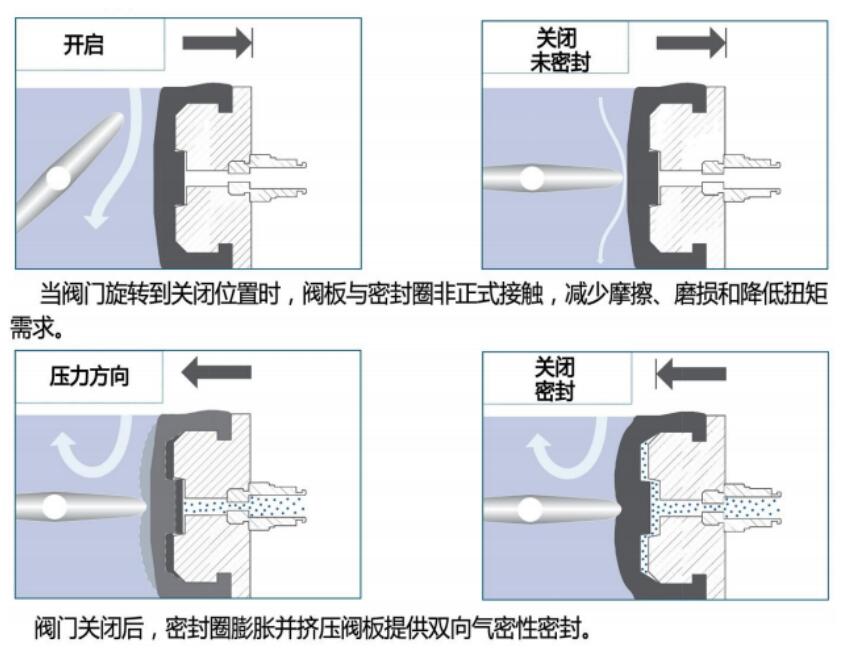 开启

关闭
未密封

当阀门旋转到关闭位置时，阀板与密封圈非正式接触，减少摩擦、磨损和降低扭矩需求。

压力方向

关闭
密封

阀门关闭后，密封圈膨胀并挤压阀板提供双向气密性密封。